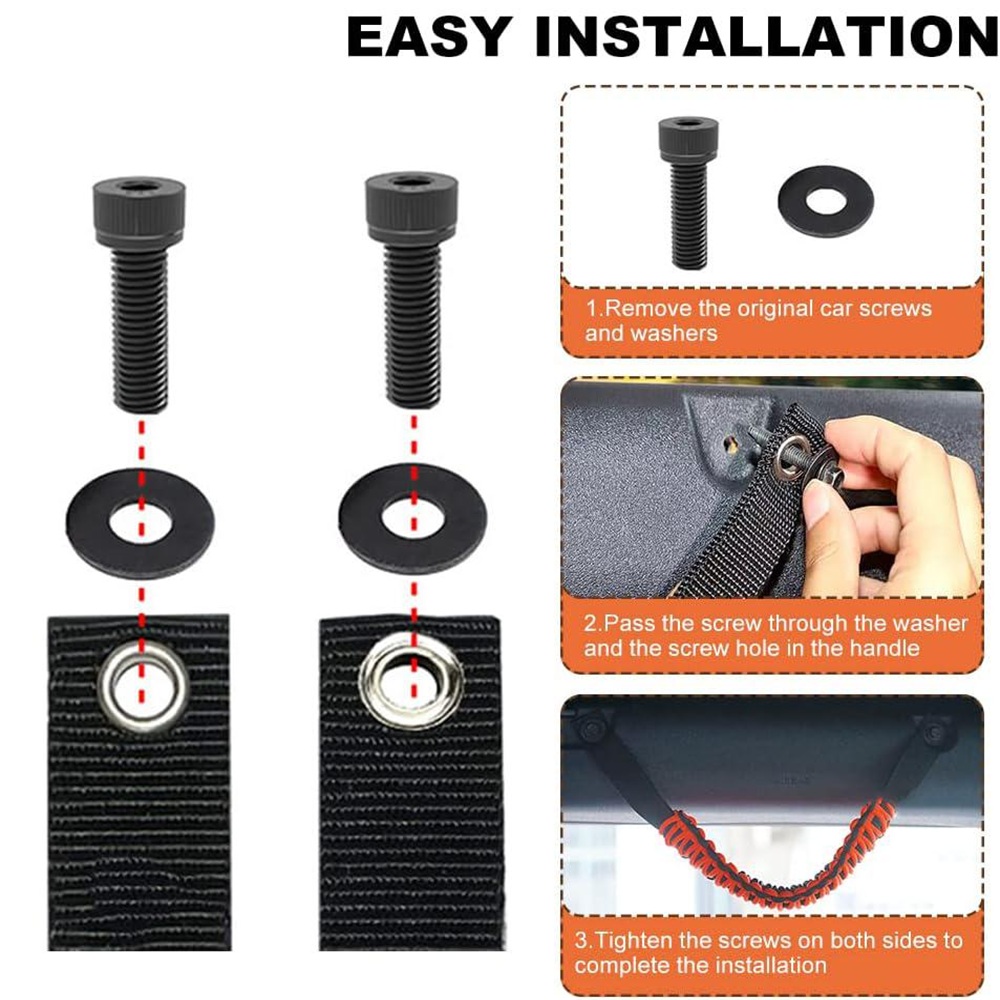 EASY INSTALLATION

1.Remove the original car screws and washers

2.Pass the screw through the washer and the screw hole in the handle

3.Tighten the screws on both sides to complete the installation