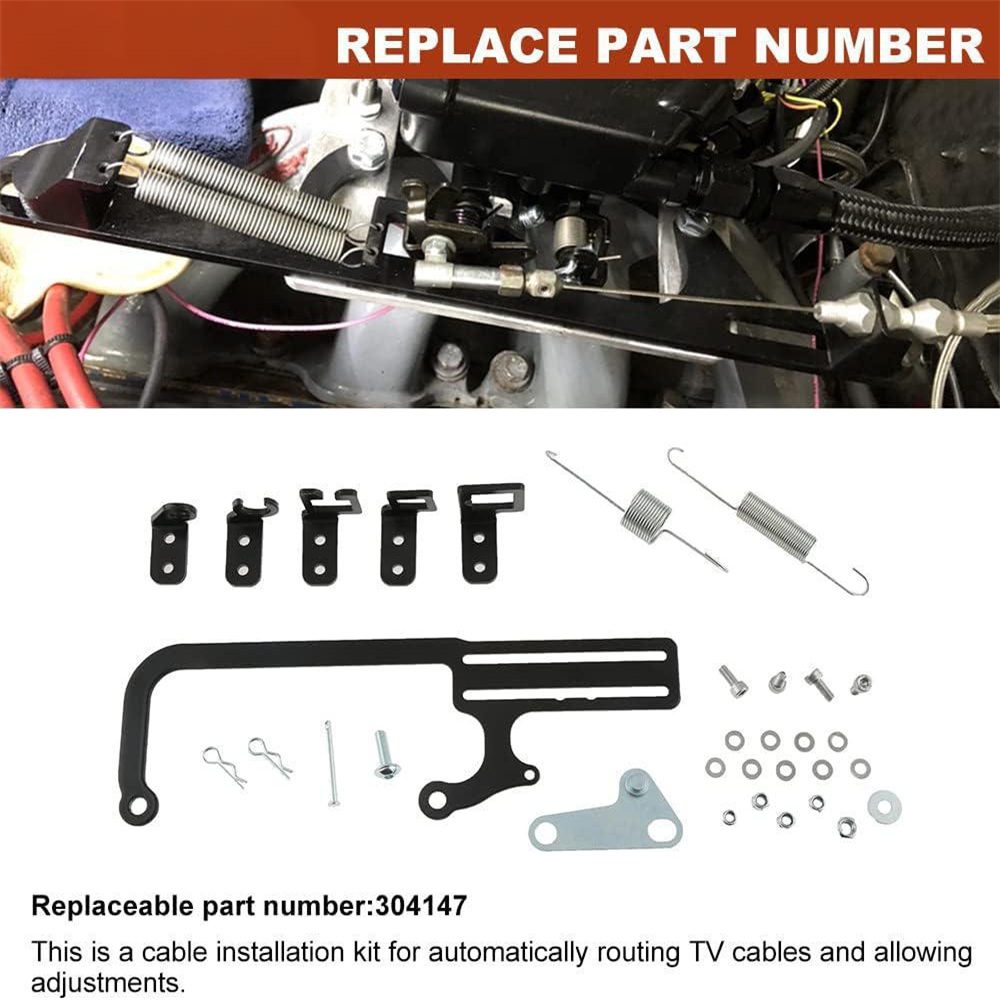 REPLACE PART NUMBER

Replaceable part number:304147

This is a cable installation kit for automatically routing TV cables and allowing adjustments.