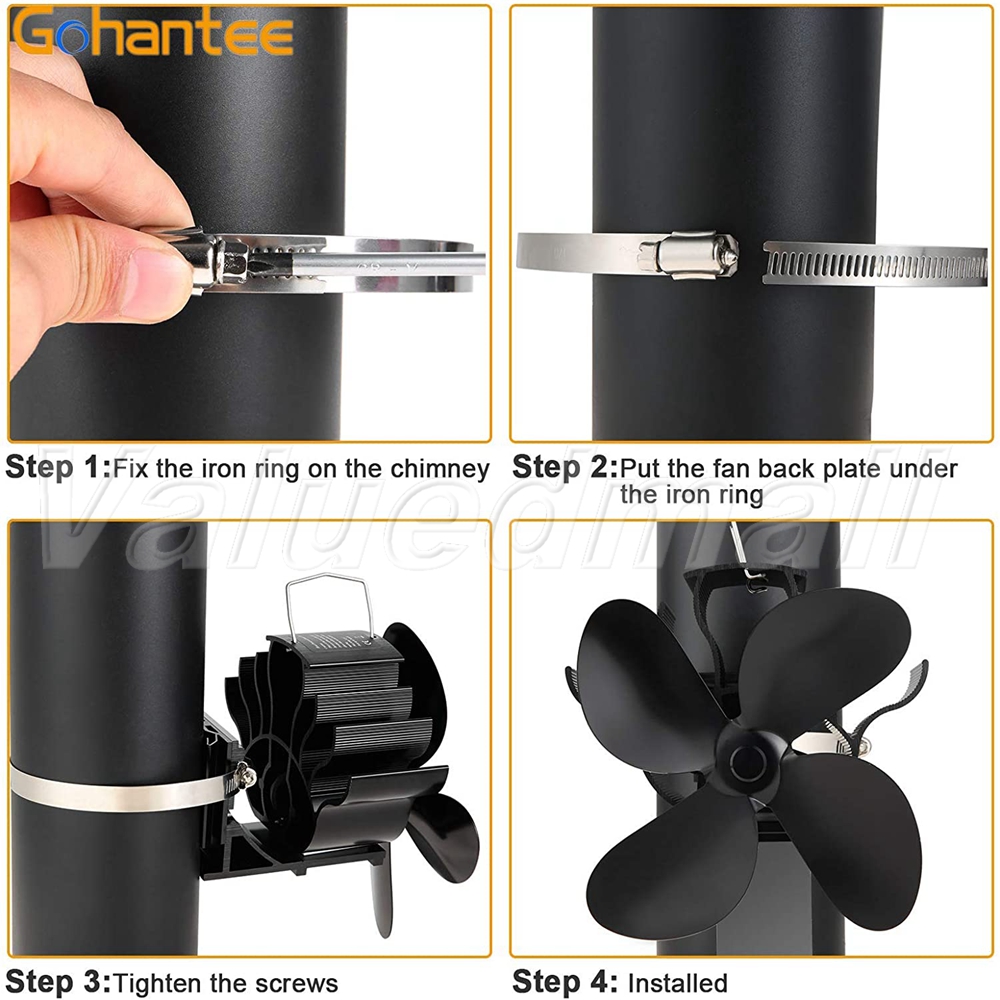 Gohantee

Step 1:Fix the iron ring on the chimney

Step 2:Put the fan back plate under the iron ring

Valuedmall

Step 3:Tighten the screws

Step 4: Installed