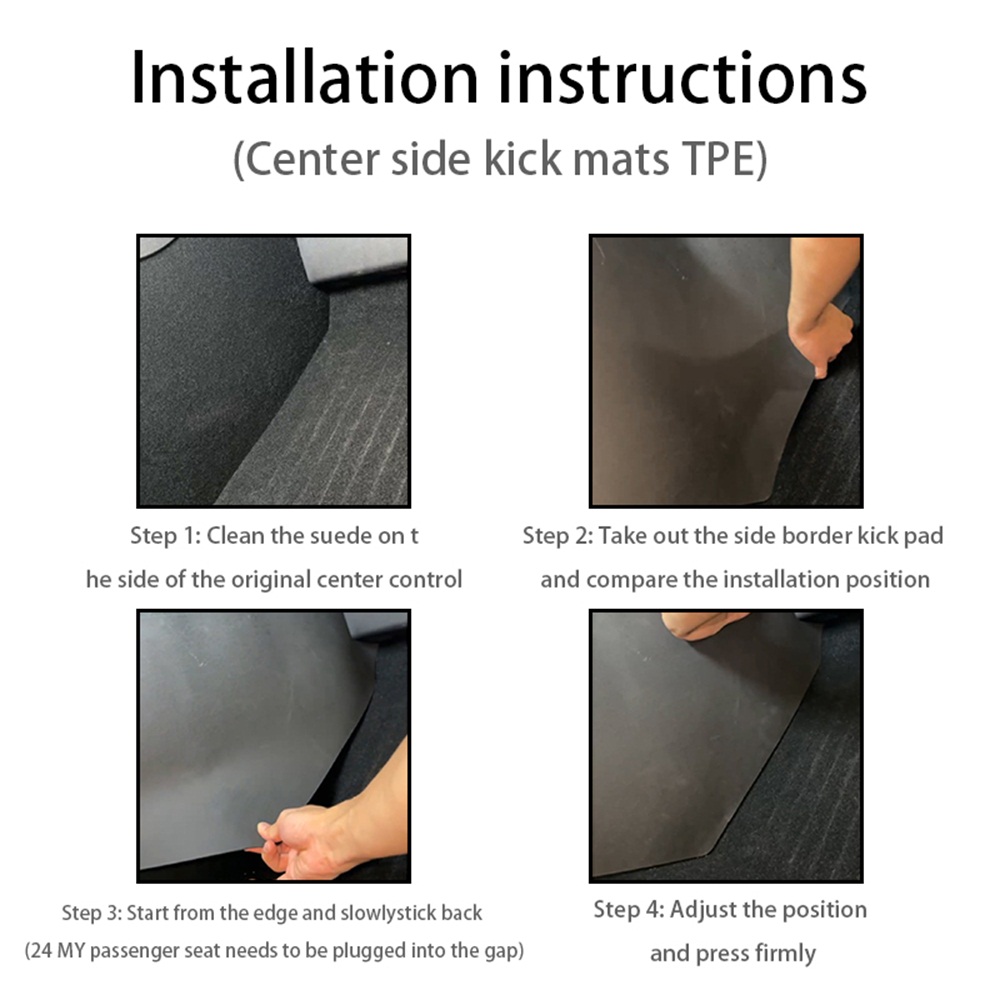 Installation instructions
(Center side kick mats TPE)

Step 1: Clean the suede on t he side of the original center control

Step 2: Take out the side border kick pad and compare the installation position

Step 3: Start from the edge and slowlystick back (24 MY passenger seat needs to be plugged into the gap)

Step 4: Adjust the position and press firmly