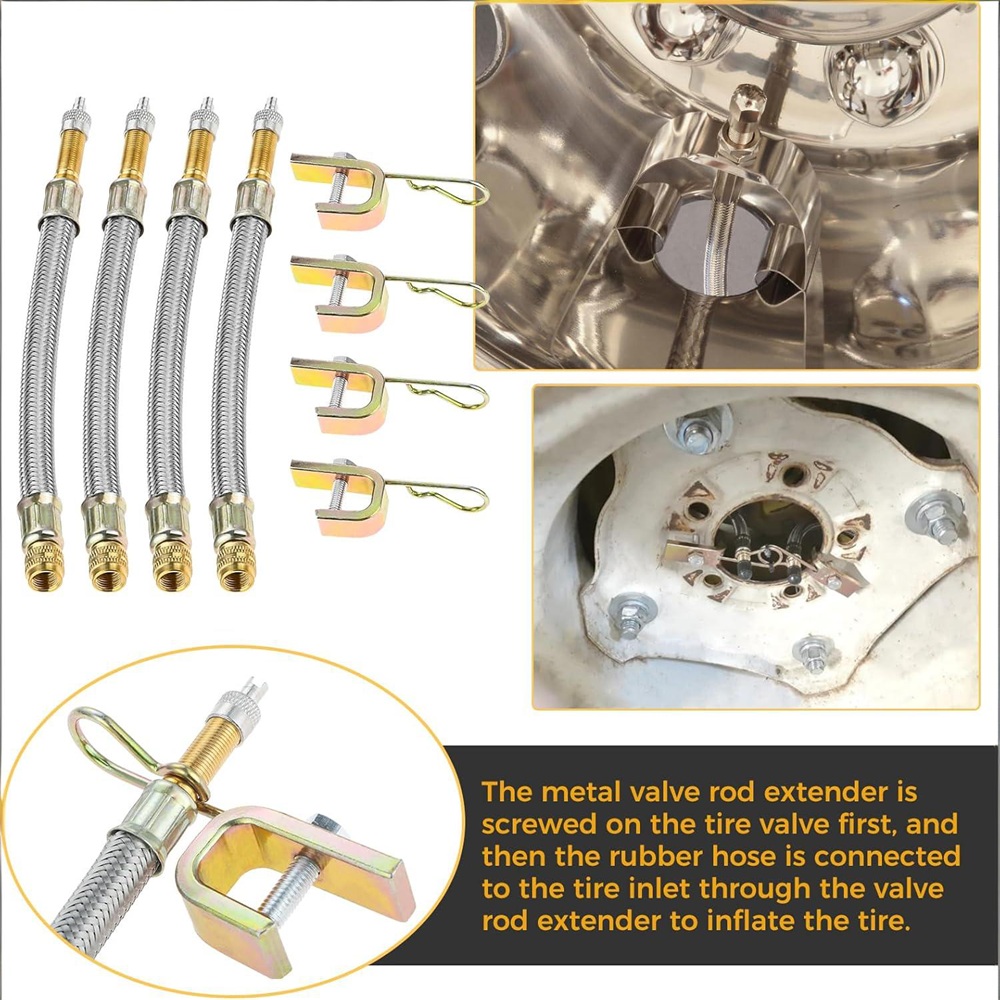 The metal valve rod extender is screwed on the tire valve first, and then the rubber hose is connected to the tire inlet through the valve rod extender to inflate the tire.