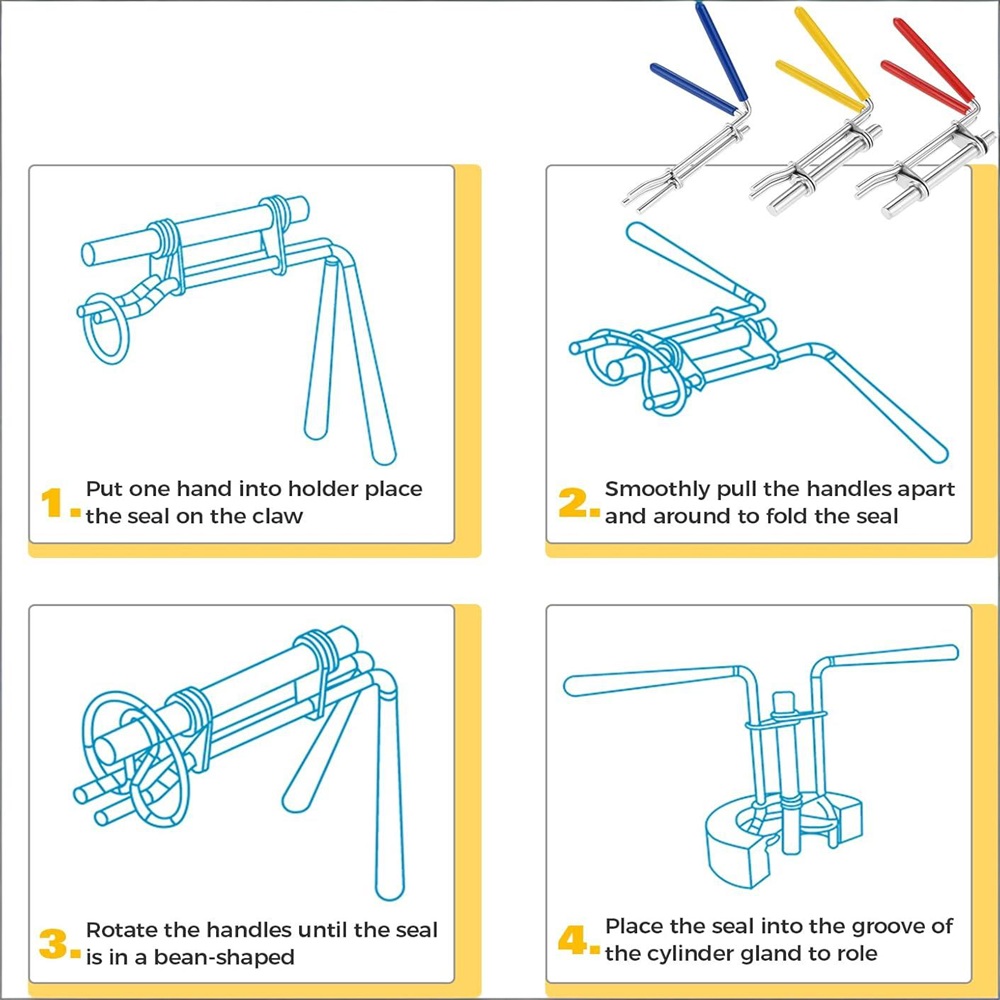 1. Put one hand into holder place the seal on the claw

2. Smoothly pull the handles apart and around to fold the seal

3. Rotate the handles until the seal is in a bean-shaped

4. Place the seal into the groove of the cylinder gland to role