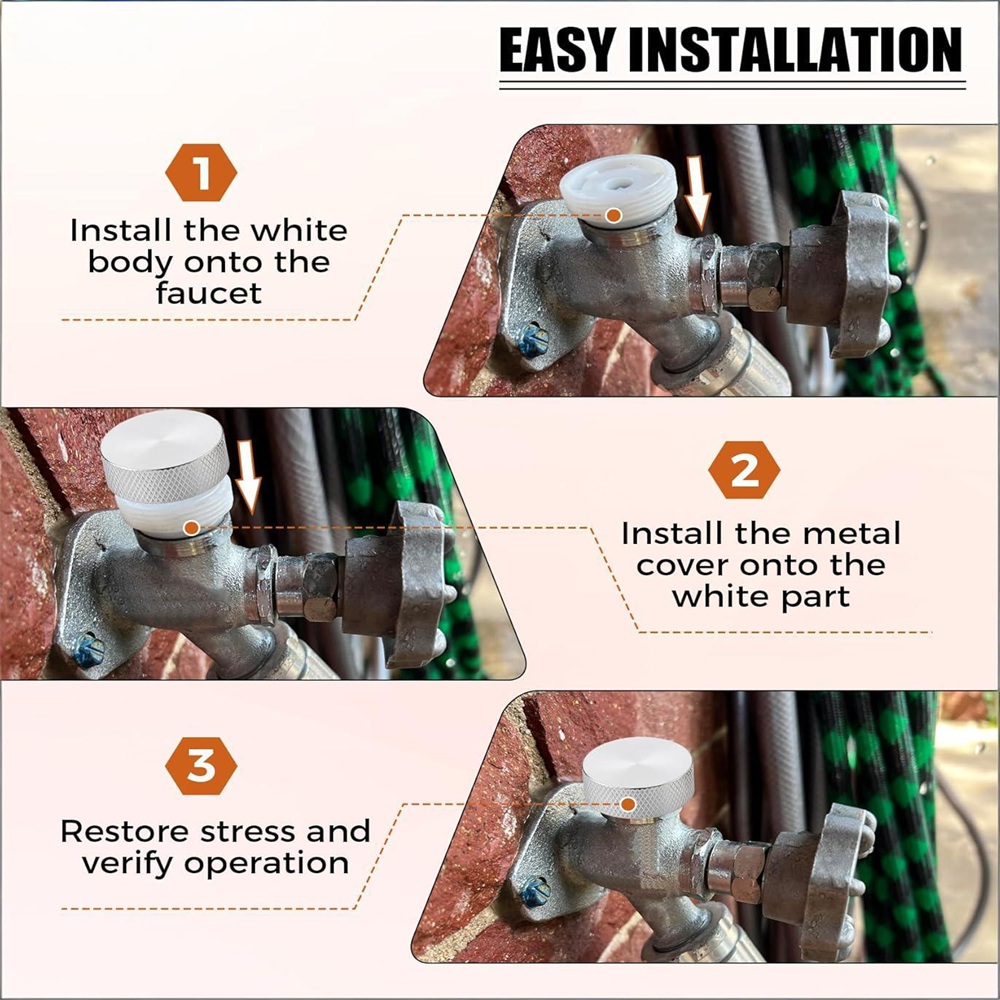 EASY INSTALLATION

1

Install the white body onto the faucet

2

Install the metal cover onto the white part

3

Restore stress and verify operation