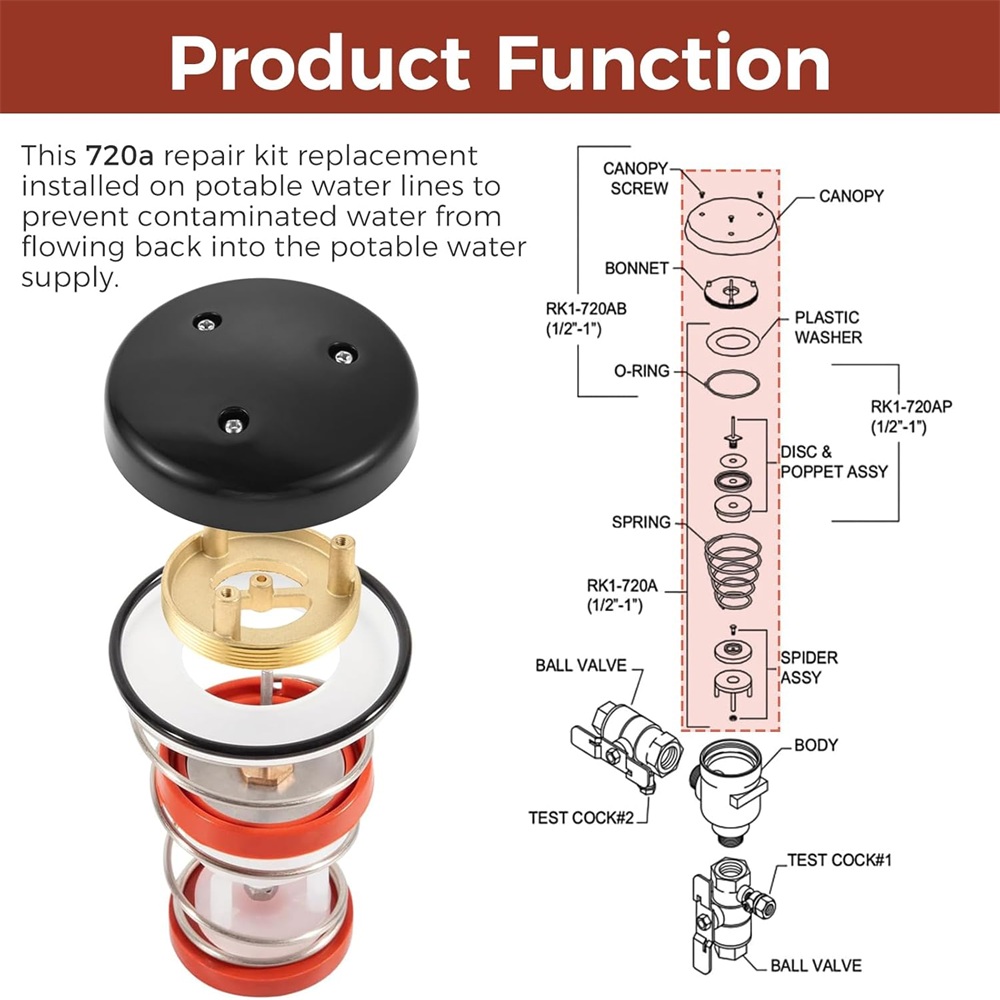 Product Function

This 720a repair kit replacement installed on potable water lines to prevent contaminated water from flowing back into the potable water supply.

CANOPY SCREW

CANOPY

BONNET

RK1-720AB (1/2"-1")

PLASTIC WASHER

O-RING

RK1-720AP (1/2"-1")

DISC & POPPET ASSY

SPRING

RK1-720A (1/2"-1")

SPIDER ASSY

BALL VALVE

BODY

TEST COCK#2

TEST COCK#1

BALL VALVE