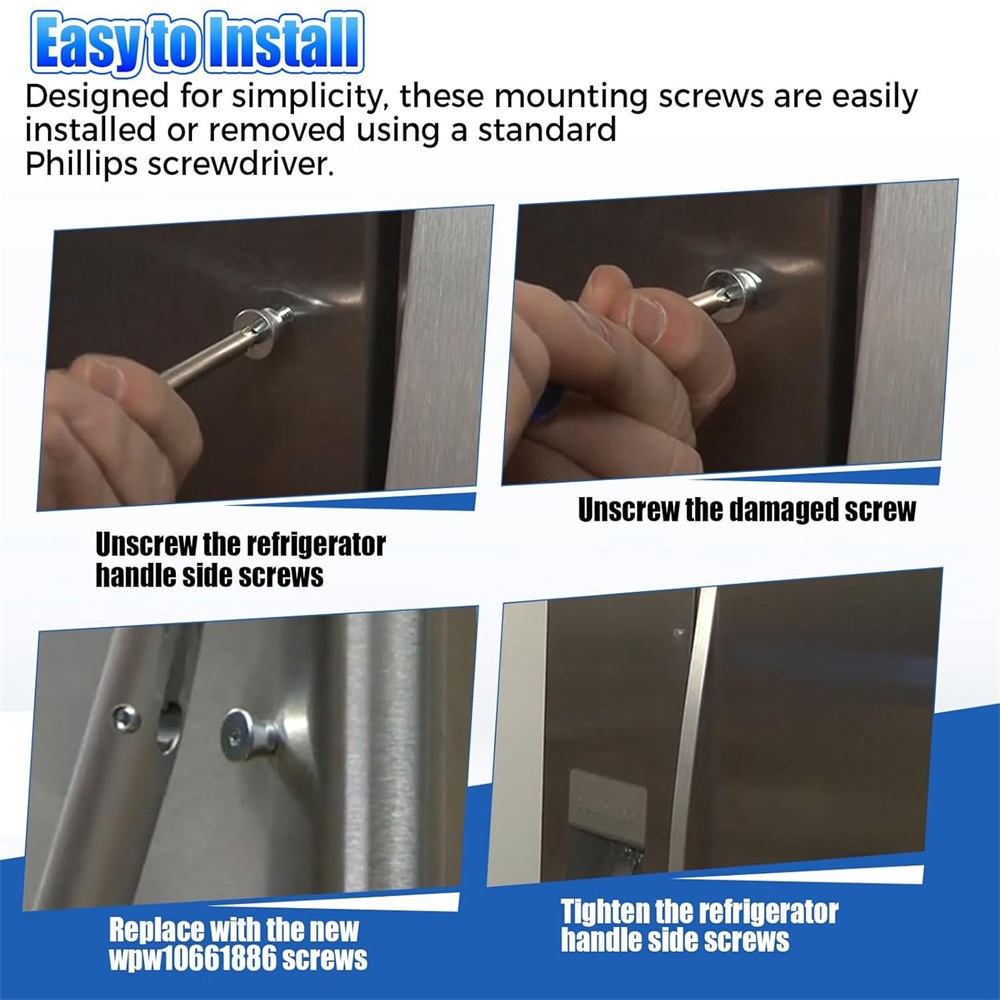 Easy to Install
Designed for simplicity, these mounting screws are easily installed or removed using a standard Phillips screwdriver.

Unscrew the refrigerator handle side screws

Unscrew the damaged screw

Replace with the new wpw10661886 screws

Tighten the refrigerator handle side screws