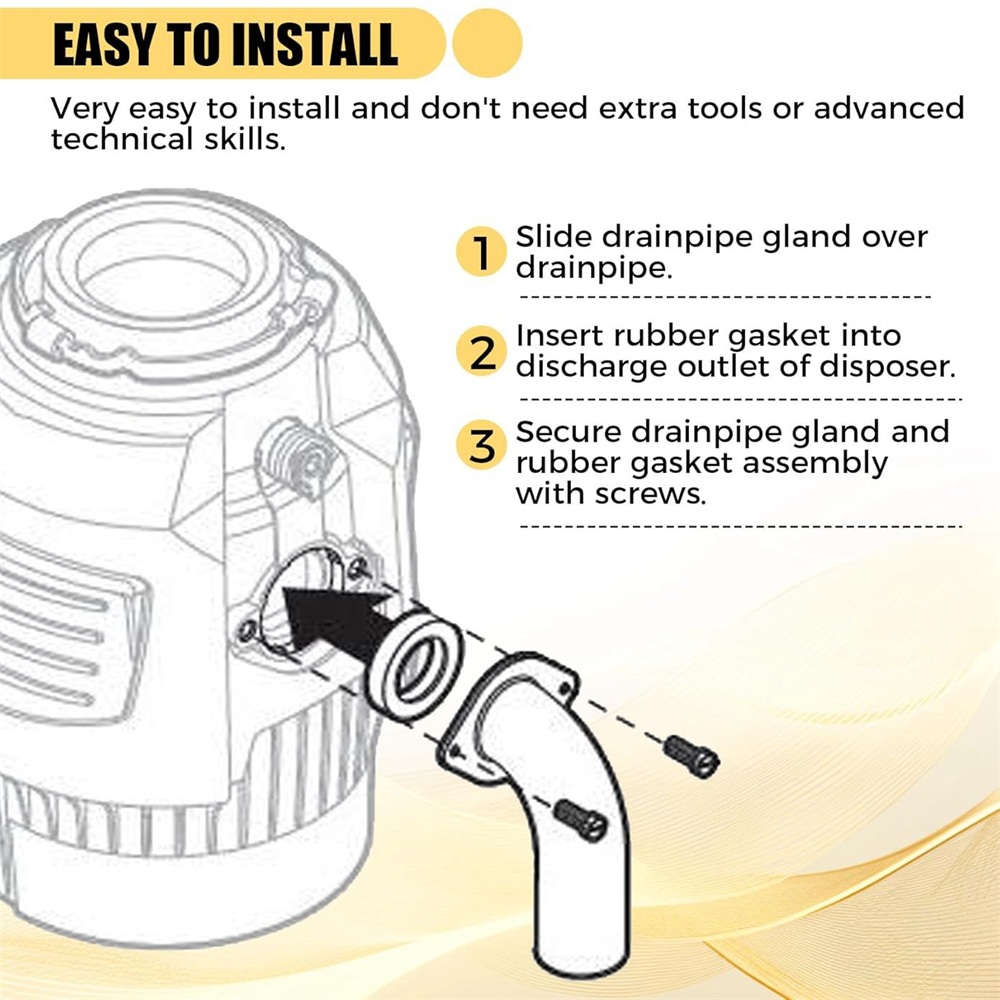 EASY TO INSTALL

Very easy to install and don't need extra tools or advanced technical skills.

1 Slide drainpipe gland over drainpipe.

2 Insert rubber gasket into discharge outlet of disposer.

3 Secure drainpipe gland and rubber gasket assembly with screws.