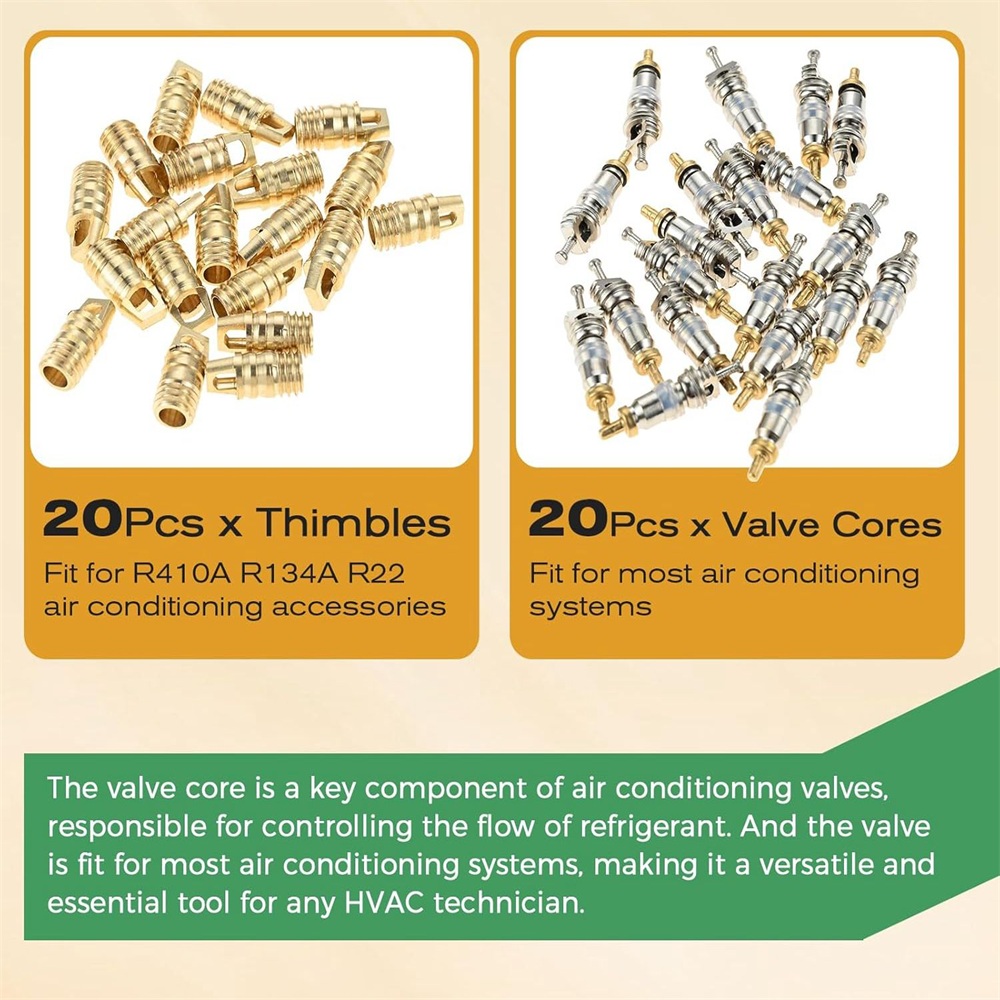 20Pcs x Thimbles
Fit for R410A R134A R22 air conditioning accessories

20Pcs x Valve Cores
Fit for most air conditioning systems

The valve core is a key component of air conditioning valves, responsible for controlling the flow of refrigerant. And the valve is fit for most air conditioning systems, making it a versatile and essential tool for any HVAC technician.